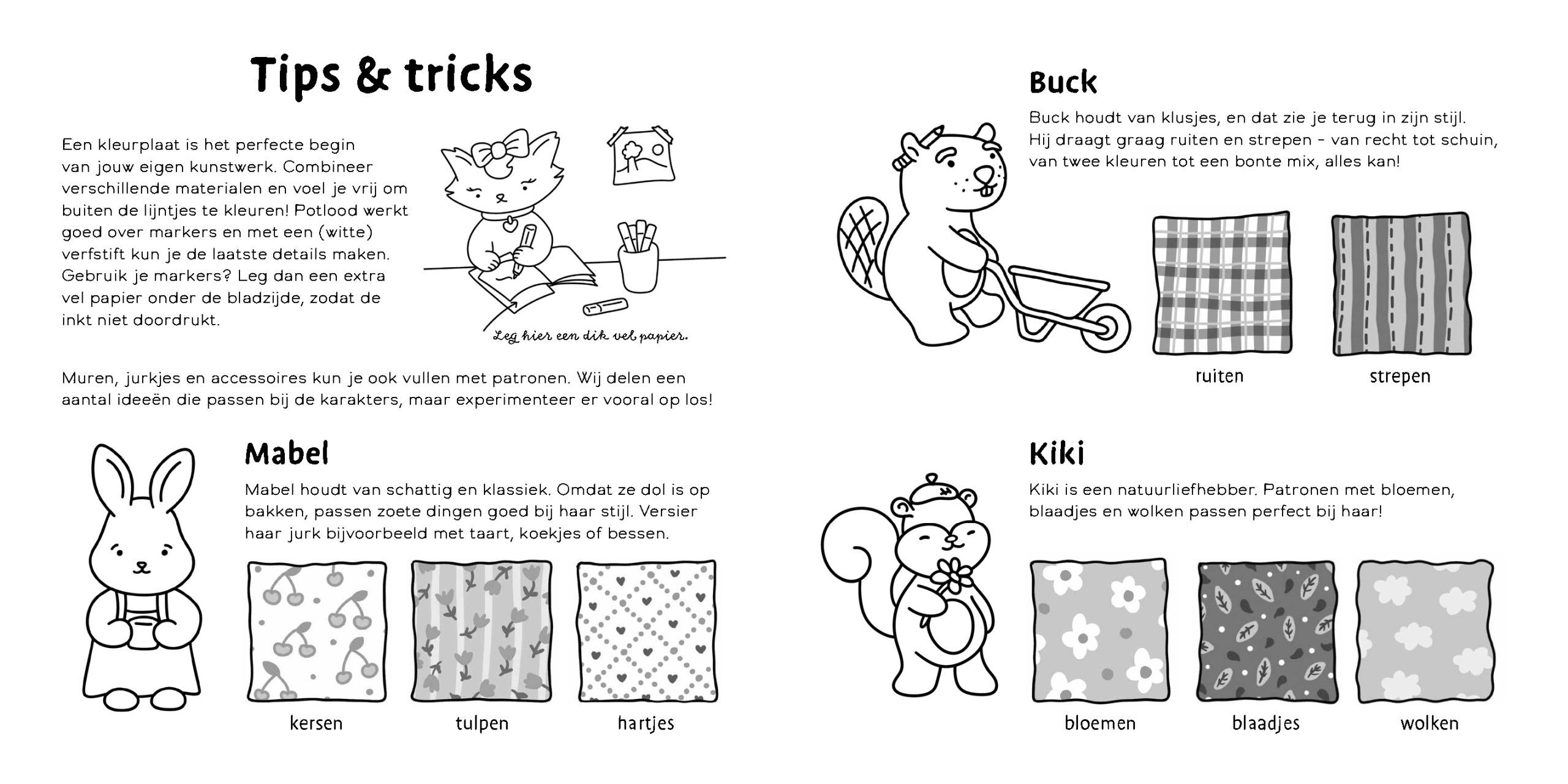 Tips & tricks

Een kleurplaat is het perfecte begin van jouw eigen kunstwerk. Combineer verschillende materialen en voel je vrij om buiten de lijntjes te kleuren! Potlood werkt goed over markers en met een (witte) verfstift kun je de laatste details maken. Gebruik je markers? Leg dan een extra vel papier onder de bladzijde, zodat de inkt niet doordrukt.

Leg hier een dik vel papier.

Muren, jurkjes en accessoires kun je ook vullen met patronen. Wij delen een aantal ideeën die passen bij de karakters, maar experimenteer er vooral op los!

Mabel

Mabel houdt van schattig en klassiek. Omdat ze dol is op bakken, passen zoete dingen goed bij haar stijl. Versier haar jurk bijvoorbeeld met taart, koekjes of bessen.

kersen tulpen hartjes

Buck

Buck houdt van klusjes, en dat zie je terug in zijn stijl. Hij draagt graag ruiten en strepen - van recht tot schuin, van twee kleuren tot een bonte mix, alles kan!

ruiten strepen

Kiki

Kiki is een natuurliefhebber. Patronen met bloemen, blaadjes en wolken passen perfect bij haar!

bloemen blaadjes wolken